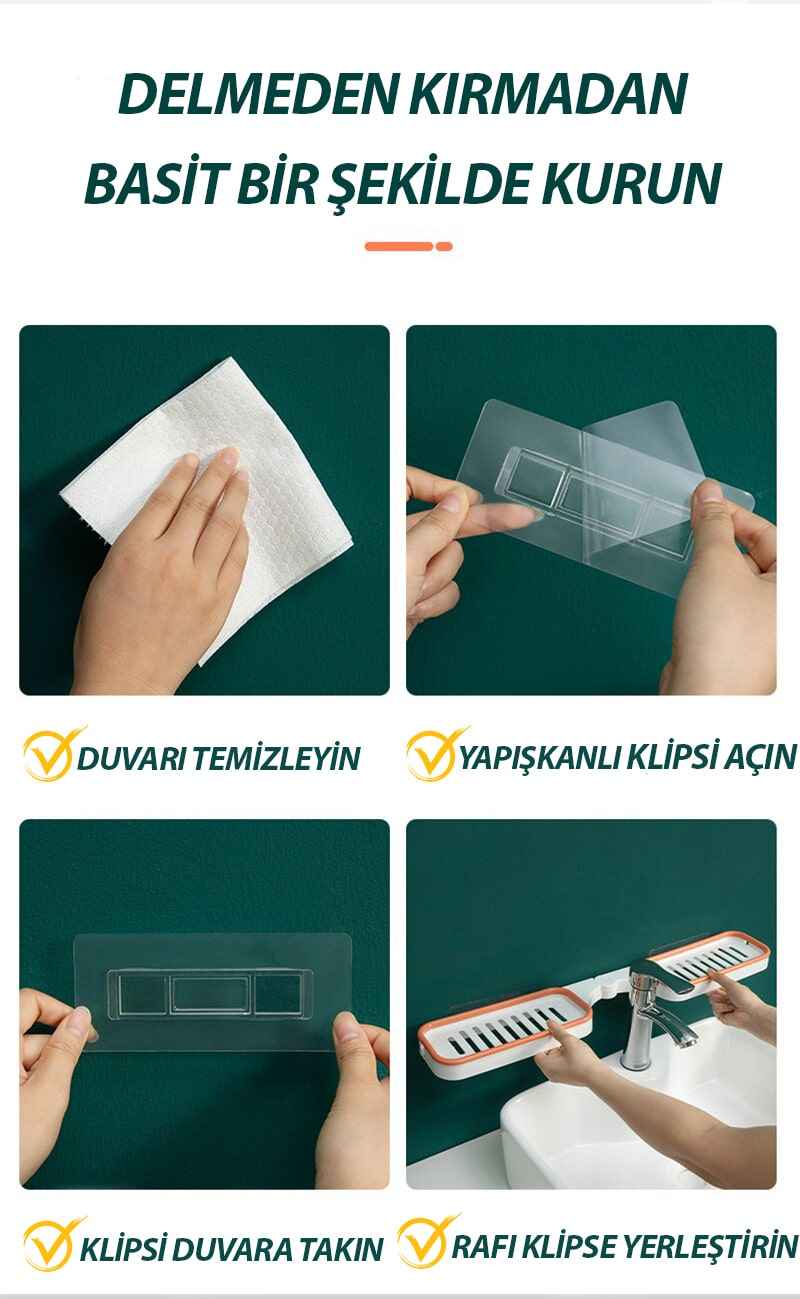 DELMEDEN KIRMADAN
BASİT BİR ŞEKİLDE KURUN

DUVARI TEMİZLEYİN

YAPIŞKANLI KLİPSİ AÇIN

KLİPSİ DUVARA TAKIN

RAFI KLİPSE YERLEŞTİRİN